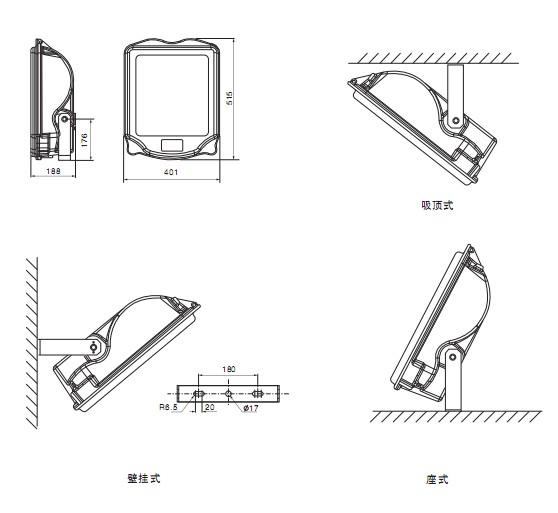 176
188
515
401
吸顶式
180
R6.5
20
ø17
壁挂式
座式