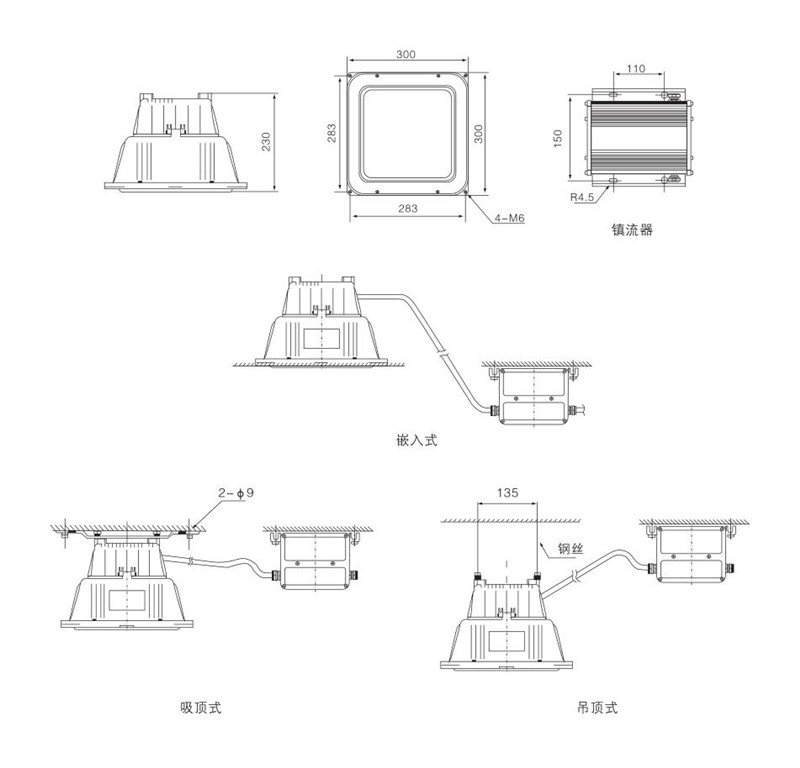 230

300
283
300
283
4-M6

110
150
R4.5
镇流器

嵌入式

2-ϕ9

吸顶式

135
钢丝

吊顶式