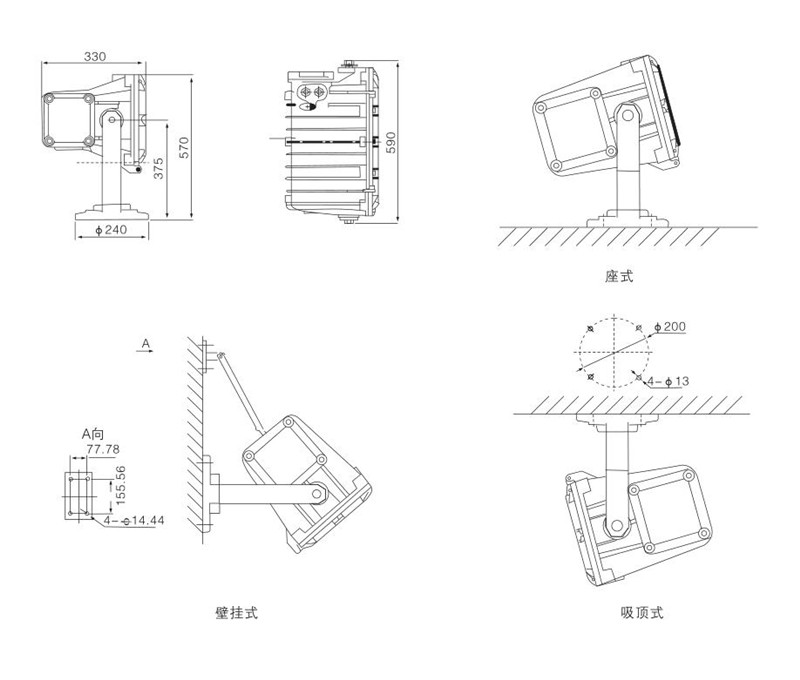 330
570
375
ϕ240
590
座式
A
A向
77.78
155.56
4-ϕ14.44
壁挂式
ϕ200
4-ϕ13
吸顶式